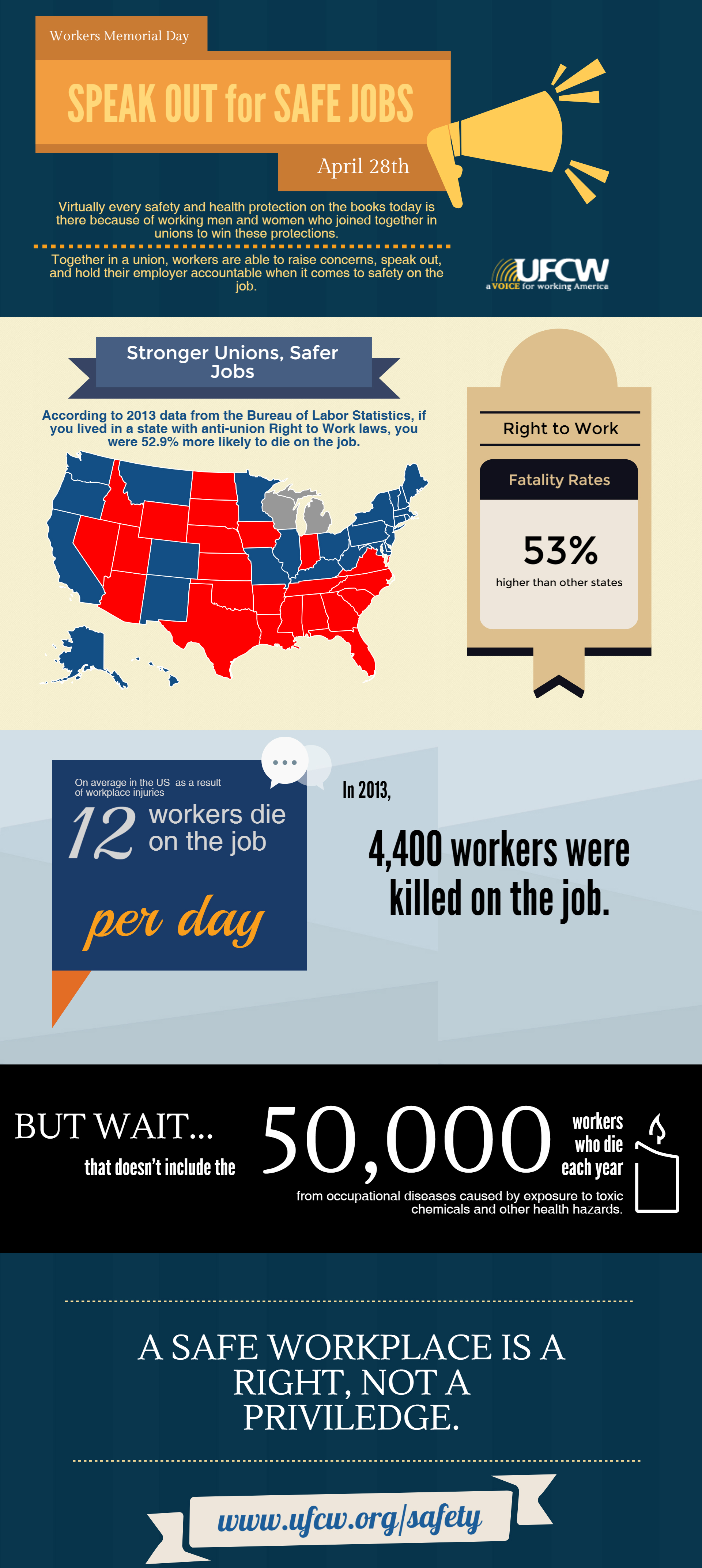 Workers Memorial Day

SPEAK OUT for SAFE JOBS

April 28th

Virtually every safety and health protection on the books today is there because of working men and women who joined together in unions to win these protections.

Together in a union, workers are able to raise concerns, speak out, and hold their employer accountable when it comes to safety on the job.

UFCW
a VOICE for working America

Stronger Unions, Safer Jobs

According to 2013 data from the Bureau of Labor Statistics, if you lived in a state with anti-union Right to Work laws, you were 52.9% more likely to die on the job.

Right to Work

Fatality Rates

53%

higher than other states

On average in the US as a result of workplace injuries

12 workers die on the job

per day

In 2013,

4,400 workers were killed on the job.

BUT WAIT...

that doesn't include the

50,000

workers who die each year

from occupational diseases caused by exposure to toxic chemicals and other health hazards.

A SAFE WORKPLACE IS A RIGHT, NOT A PRIVILEDGE.

www.ufcw.org/safety